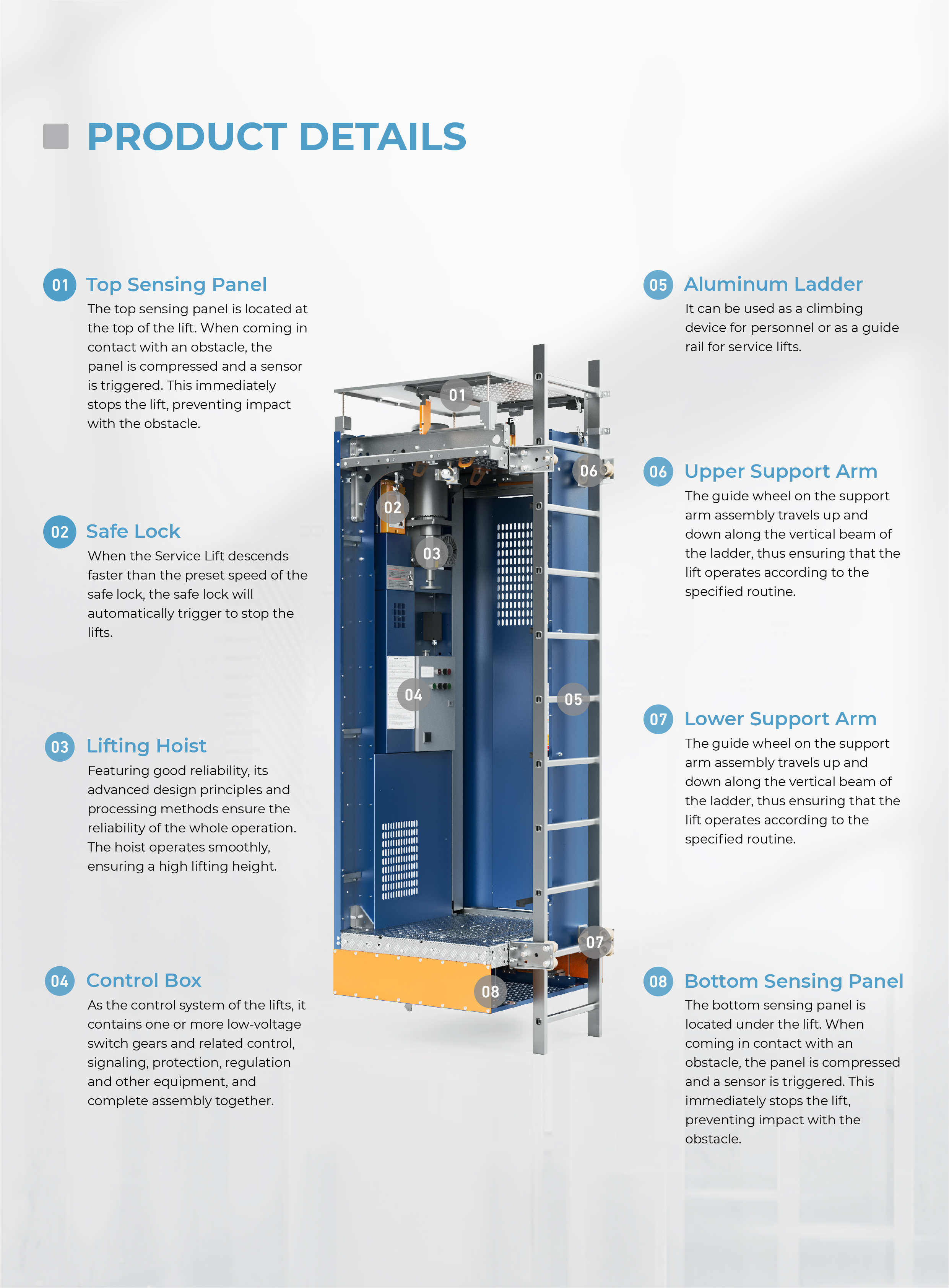 PRODUCT DETAILS

01 Top Sensing Panel
The top sensing panel is located at the top of the lift. When coming in contact with an obstacle, the panel is compressed and a sensor is triggered. This immediately stops the lift, preventing impact with the obstacle.

02 Safe Lock
When the Service Lift descends faster than the preset speed of the safe lock, the safe lock will automatically trigger to stop the lifts.

03 Lifting Hoist
Featuring good reliability, its advanced design principles and processing methods ensure the reliability of the whole operation. The hoist operates smoothly, ensuring a high lifting height.

04 Control Box
As the control system of the lifts, it contains one or more low-voltage switch gears and related control, signaling, protection, regulation and other equipment, and complete assembly together.

01
02
03
04
05
06
07
08

05 Aluminum Ladder
It can be used as a climbing device for personnel or as a guide rail for service lifts.

06 Upper Support Arm
The guide wheel on the support arm assembly travels up and down along the vertical beam of the ladder, thus ensuring that the lift operates according to the specified routine.

07 Lower Support Arm
The guide wheel on the support arm assembly travels up and down along the vertical beam of the ladder, thus ensuring that the lift operates according to the specified routine.

08 Bottom Sensing Panel
The bottom sensing panel is located under the lift. When coming in contact with an obstacle, the panel is compressed and a sensor is triggered. This immediately stops the lift, preventing impact with the obstacle.